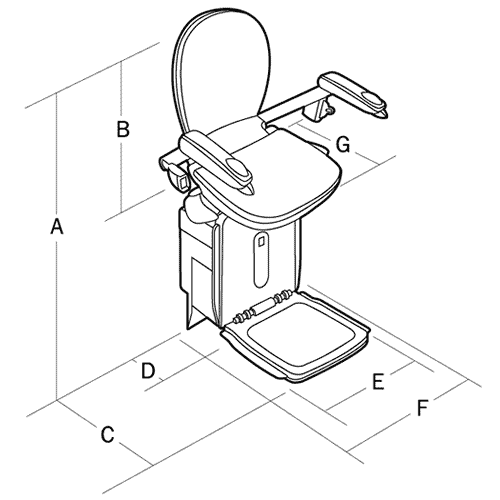 B
G
A
D
E
F
C